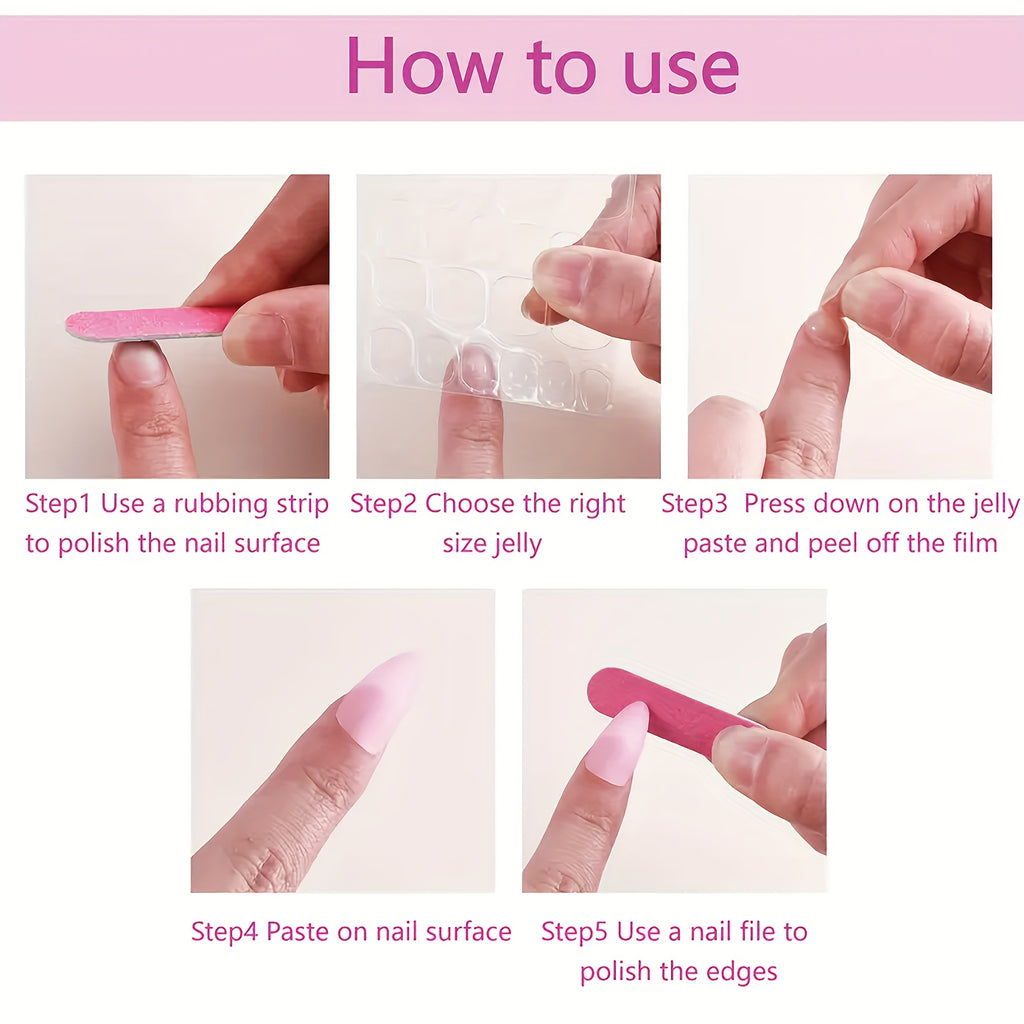 How to use

Step1 Use a rubbing strip to polish the nail surface

Step2 Choose the right size jelly

Step3 Press down on the jelly paste and peel off the film

Step4 Paste on nail surface

Step5 Use a nail file to polish the edges