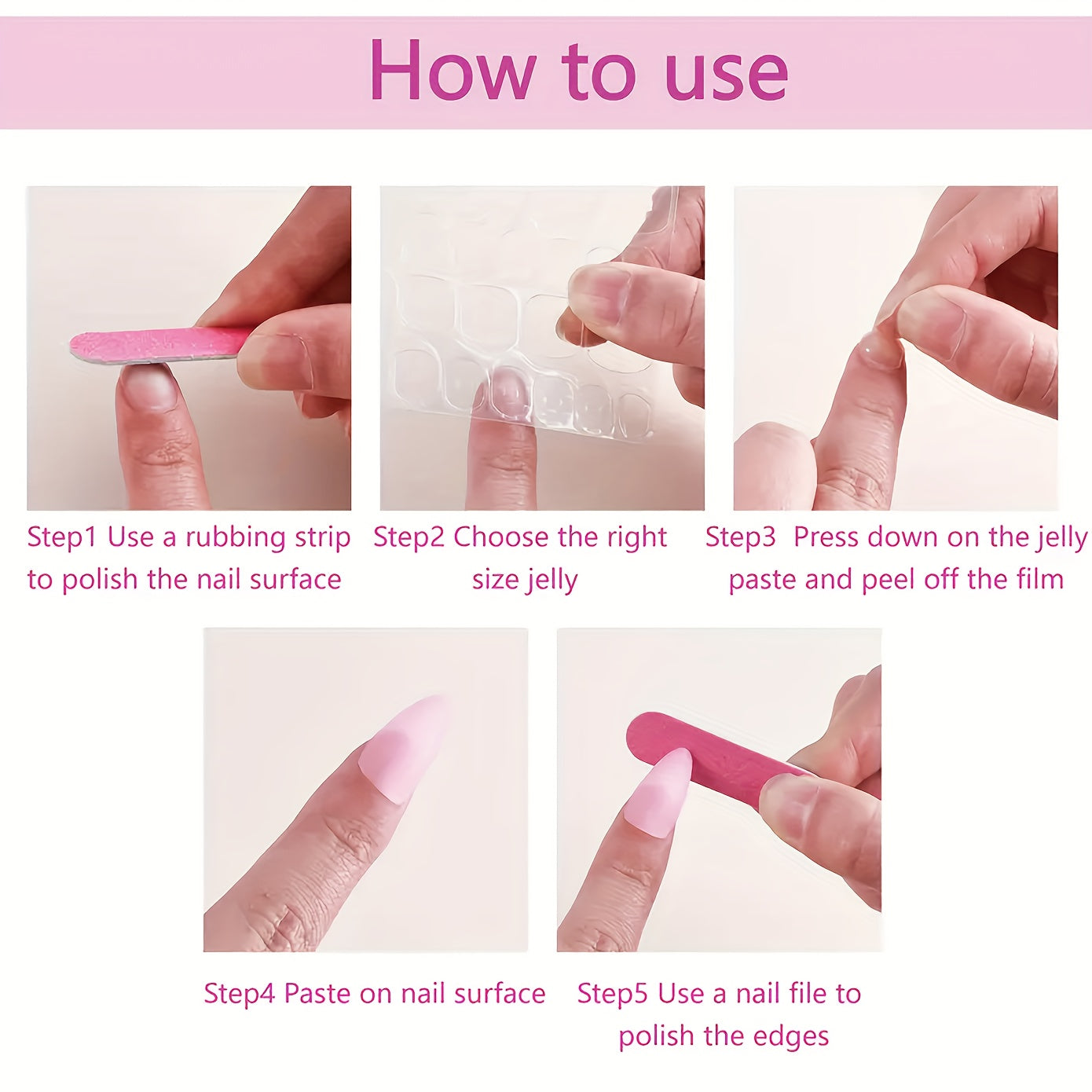 How to use

Step1 Use a rubbing strip to polish the nail surface

Step2 Choose the right size jelly

Step3 Press down on the jelly paste and peel off the film

Step4 Paste on nail surface

Step5 Use a nail file to polish the edges