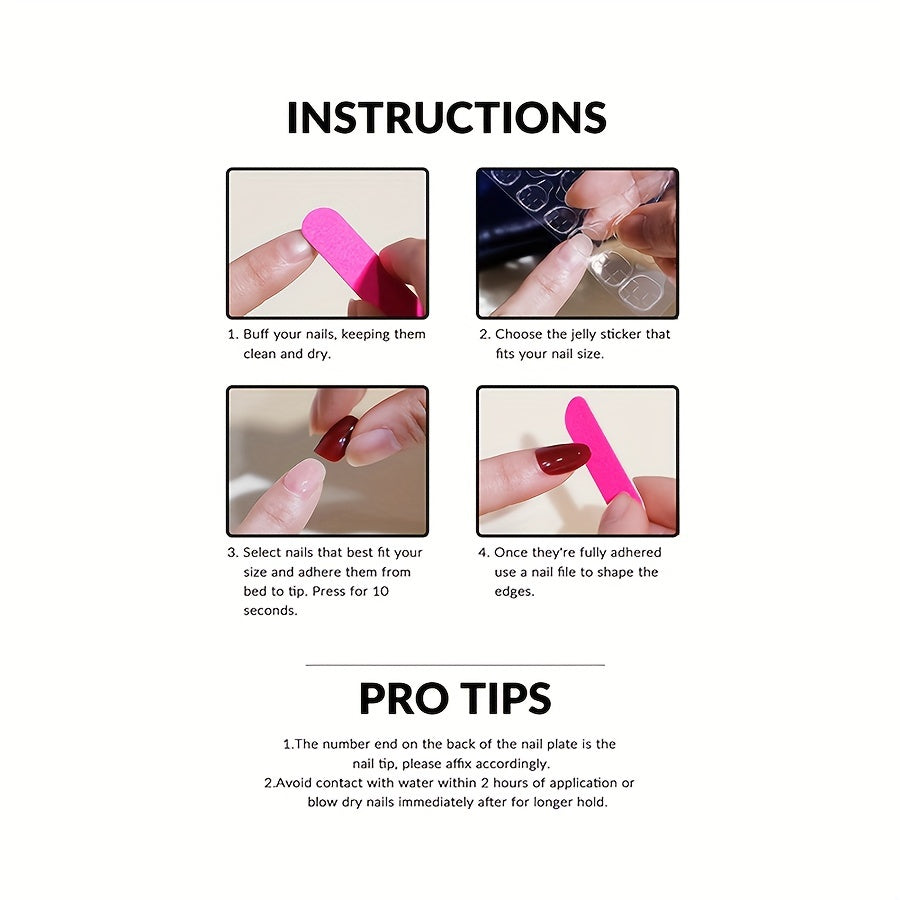 INSTRUCTIONS

1. Buff your nails, keeping them clean and dry.

2. Choose the jelly sticker that fits your nail size.

3. Select nails that best fit your size and adhere them from bed to tip. Press for 10 seconds.

4. Once they're fully adhered use a nail file to shape the edges.

PRO TIPS

1.The number end on the back of the nail plate is the nail tip, please affix accordingly.
2.Avoid contact with water within 2 hours of application or blow dry nails immediately after for longer hold.