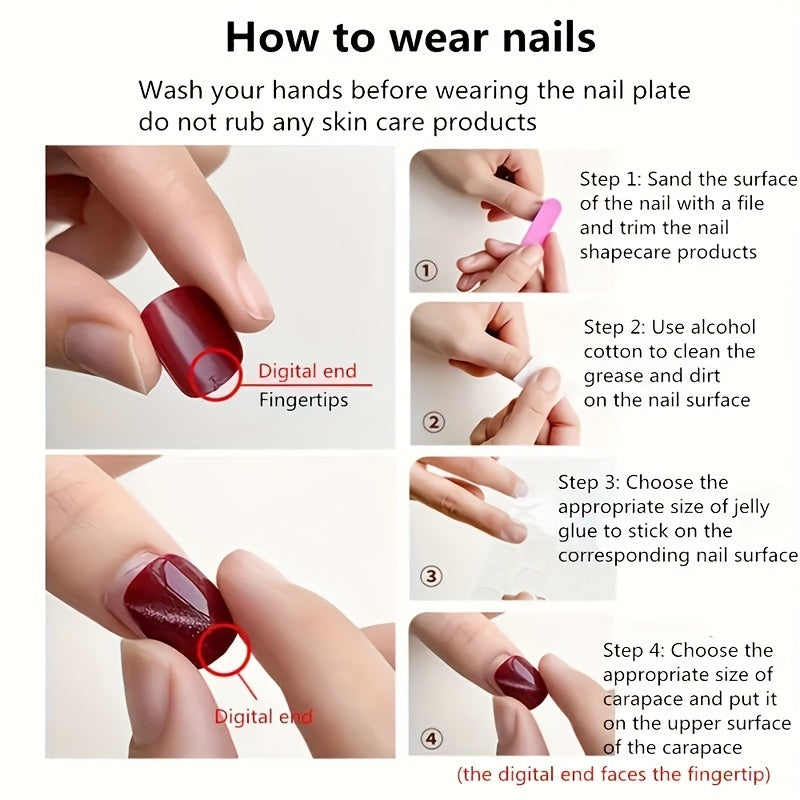 How to wear nails

Wash your hands before wearing the nail plate do not rub any skin care products

Digital end
Fingertips

Digital end

①
Step 1: Sand the surface of the nail with a file and trim the nail shapecare products

②
Step 2: Use alcohol cotton to clean the grease and dirt on the nail surface

③
Step 3: Choose the appropriate size of jelly glue to stick on the corresponding nail surface

④
Step 4: Choose the appropriate size of carapace and put it on the upper surface of the carapace
(the digital end faces the fingertip)