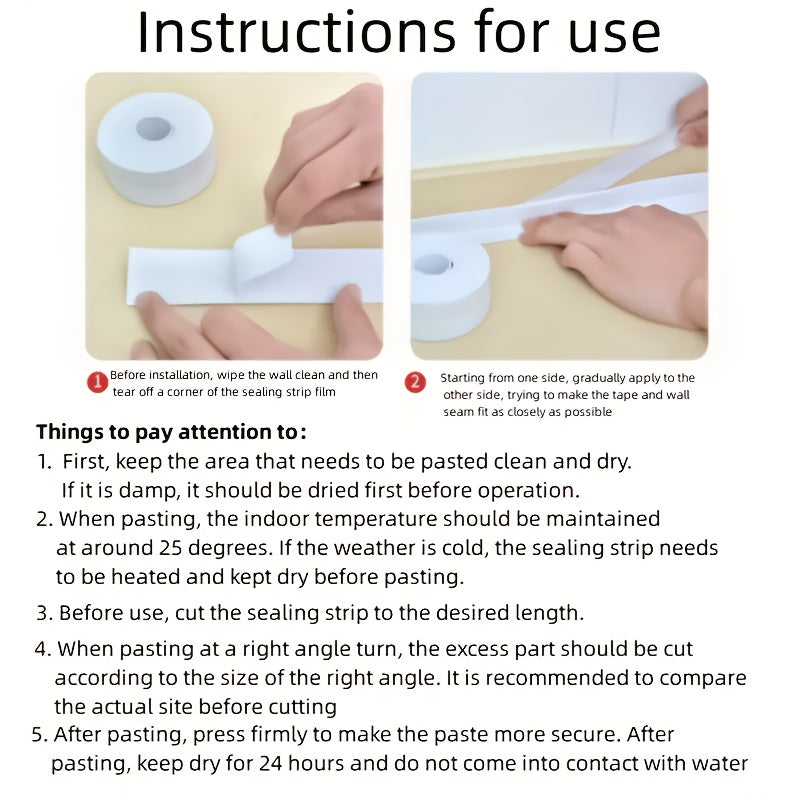 Instructions for use

1 Before installation, wipe the wall clean and then tear off a corner of the sealing strip film

2 Starting from one side, gradually apply to the other side, trying to make the tape and wall seam fit as closely as possible

Things to pay attention to:
1. First, keep the area that needs to be pasted clean and dry. If it is damp, it should be dried first before operation.
2. When pasting, the indoor temperature should be maintained at around 25 degrees. If the weather is cold, the sealing strip needs to be heated and kept dry before pasting.
3. Before use, cut the sealing strip to the desired length.
4. When pasting at a right angle turn, the excess part should be cut according to the size of the right angle. It is recommended to compare the actual site before cutting
5. After pasting, press firmly to make the paste more secure. After pasting, keep dry for 24 hours and do not come into contact with water