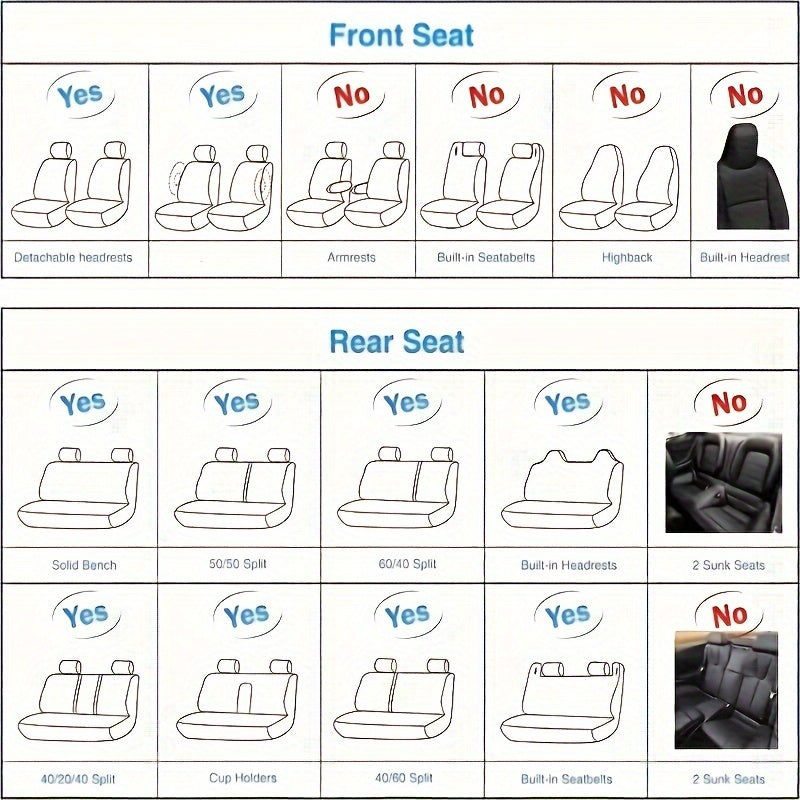 Front Seat

| Yes | Yes | No | No | No | No |
|---|---|---|---|---|---|
| Detachable headrests | | Armrests | Built-in Seatabelts | Highback | Built-in Headrest |

Rear Seat

| Yes | Yes | Yes | Yes | No |
|---|---|---|---|---|
| Solid Bench | 50/50 Split | 60/40 Split | Built-in Headrests | 2 Sunk Seats |
| Yes | Yes | Yes | Yes | No |
| 40/20/40 Split | Cup Holders | 40/60 Split | Built-in Seatbelts | 2 Sunk Seats |