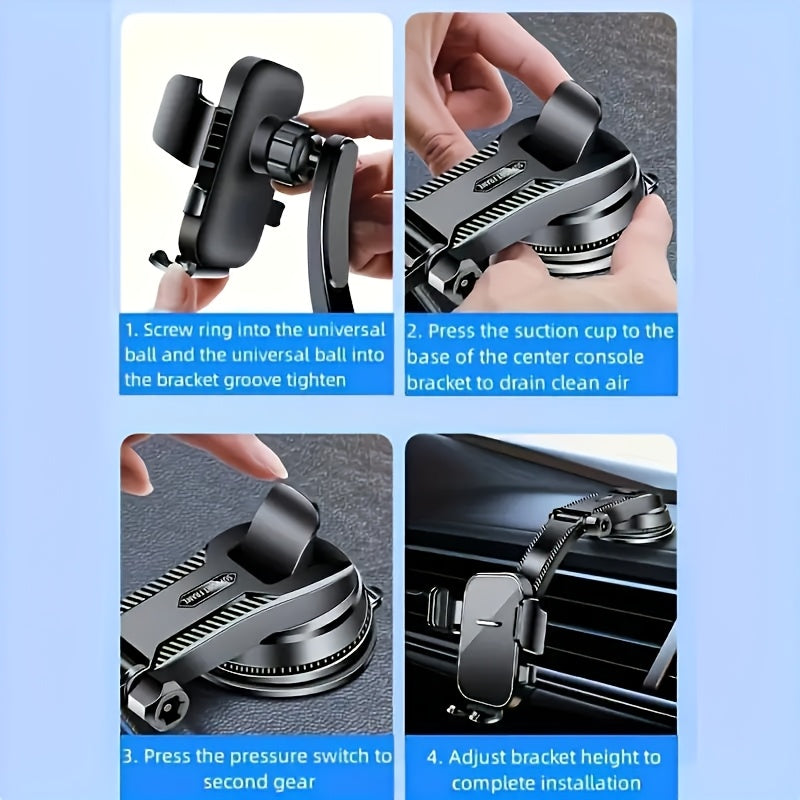 1. Screw ring into the universal ball and the universal ball into the bracket groove tighten

2. Press the suction cup to the base of the center console bracket to drain clean air

3. Press the pressure switch to second gear

4. Adjust bracket height to complete installation