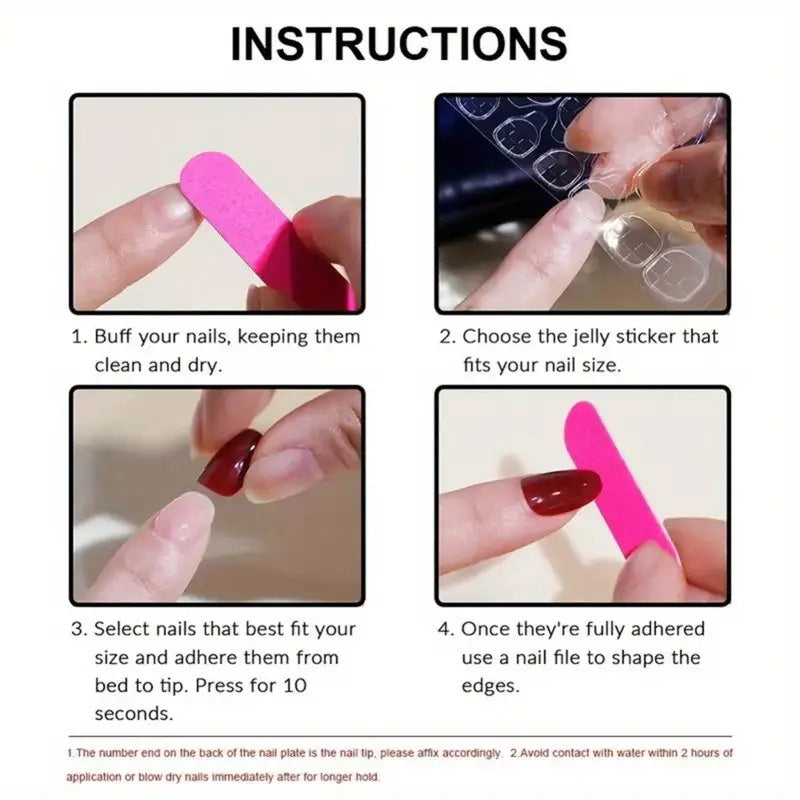 INSTRUCTIONS

1. Buff your nails, keeping them clean and dry.

2. Choose the jelly sticker that fits your nail size.

3. Select nails that best fit your size and adhere them from bed to tip. Press for 10 seconds.

4. Once they're fully adhered use a nail file to shape the edges.

1.The number end on the back of the nail plate is the nail tip, please affix accordingly. 2.Avoid contact with water within 2 hours of application or blow dry nails immediately after for longer hold.