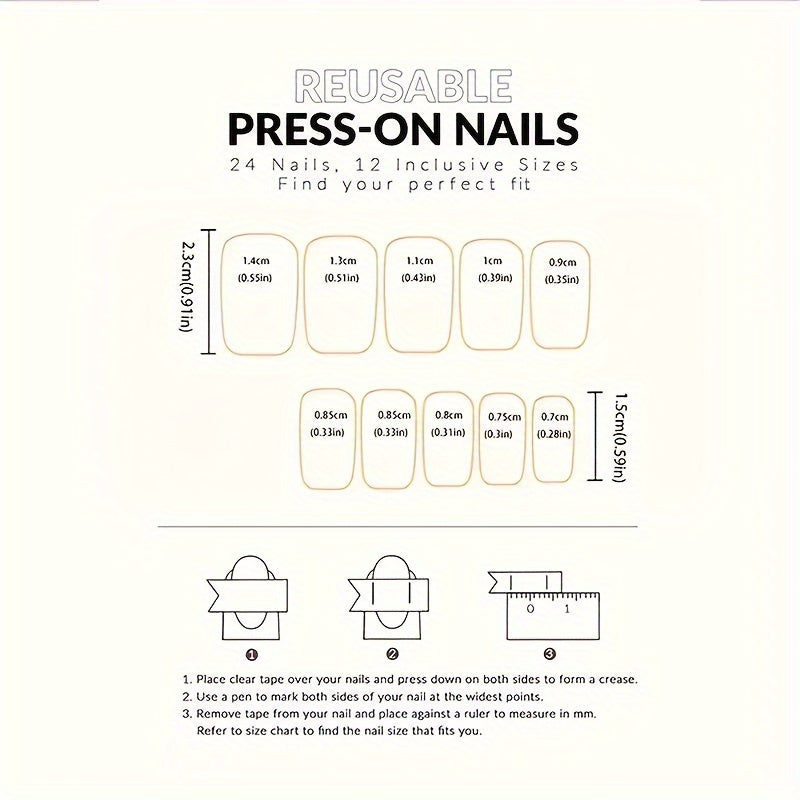 REUSABLE
PRESS-ON NAILS
24 Nails, 12 Inclusive Sizes
Find your perfect fit

2.3cm(0.91in)

1.4cm (0.55in)
1.3cm (0.51in)
1.1cm (0.43in)
1cm (0.39in)
0.9cm (0.35in)

0.85cm (0.33in)
0.85cm (0.33in)
0.8cm (0.31in)
0.75cm (0.3in)
0.7cm (0.28in)

1.5cm(0.59in)

0 1

❶
❷
❸

1. Place clear tape over your nails and press down on both sides to form a crease.
2. Use a pen to mark both sides of your nail at the widest points.
3. Remove tape from your nail and place against a ruler to measure in mm. Refer to size chart to find the nail size that fits you.