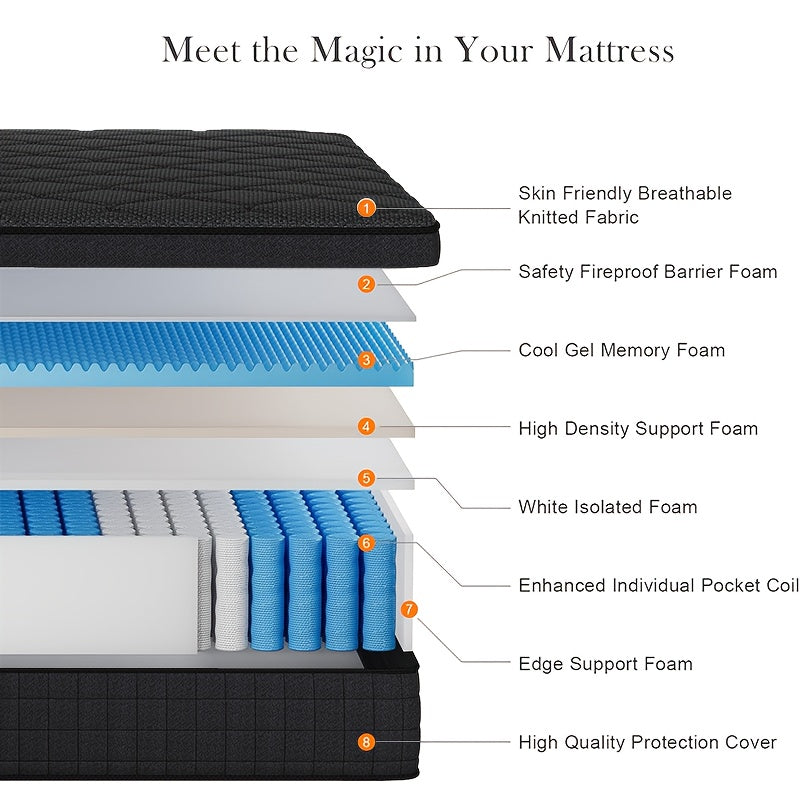 Meet the Magic in Your Mattress

1 Skin Friendly Breathable Knitted Fabric

2 Safety Fireproof Barrier Foam

3 Cool Gel Memory Foam

4 High Density Support Foam

5 White Isolated Foam

6 Enhanced Individual Pocket Coil

7 Edge Support Foam

8 High Quality Protection Cover