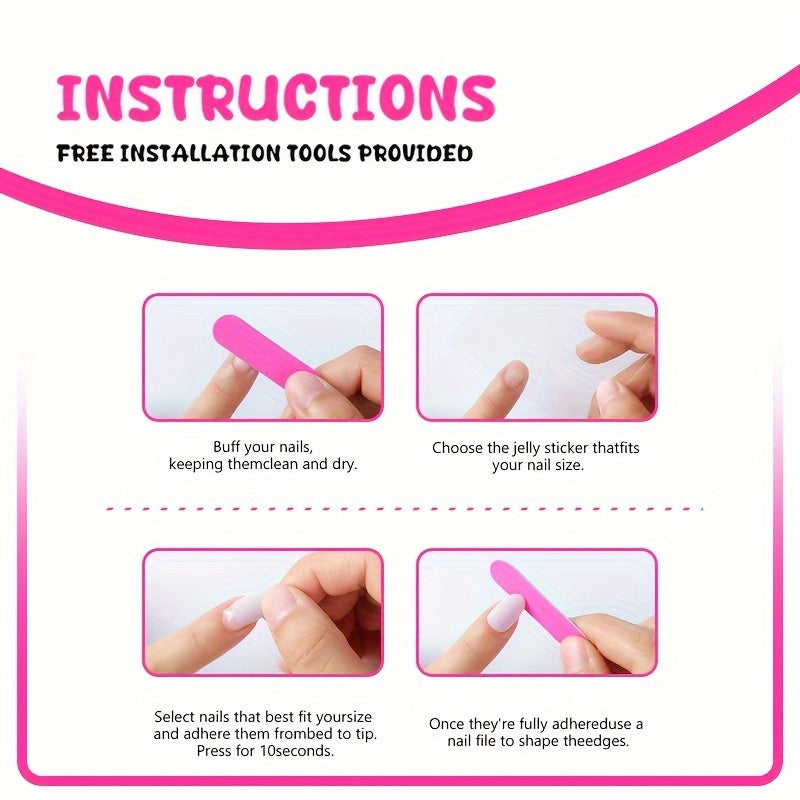 INSTRUCTIONS

FREE INSTALLATION TOOLS PROVIDED

Buff your nails, keeping themclean and dry.

Choose the jelly sticker thatfits your nail size.

Select nails that best fit yoursize and adhere them frombed to tip. Press for 10seconds.

Once they're fully adhereduse a nail file to shape theedges.