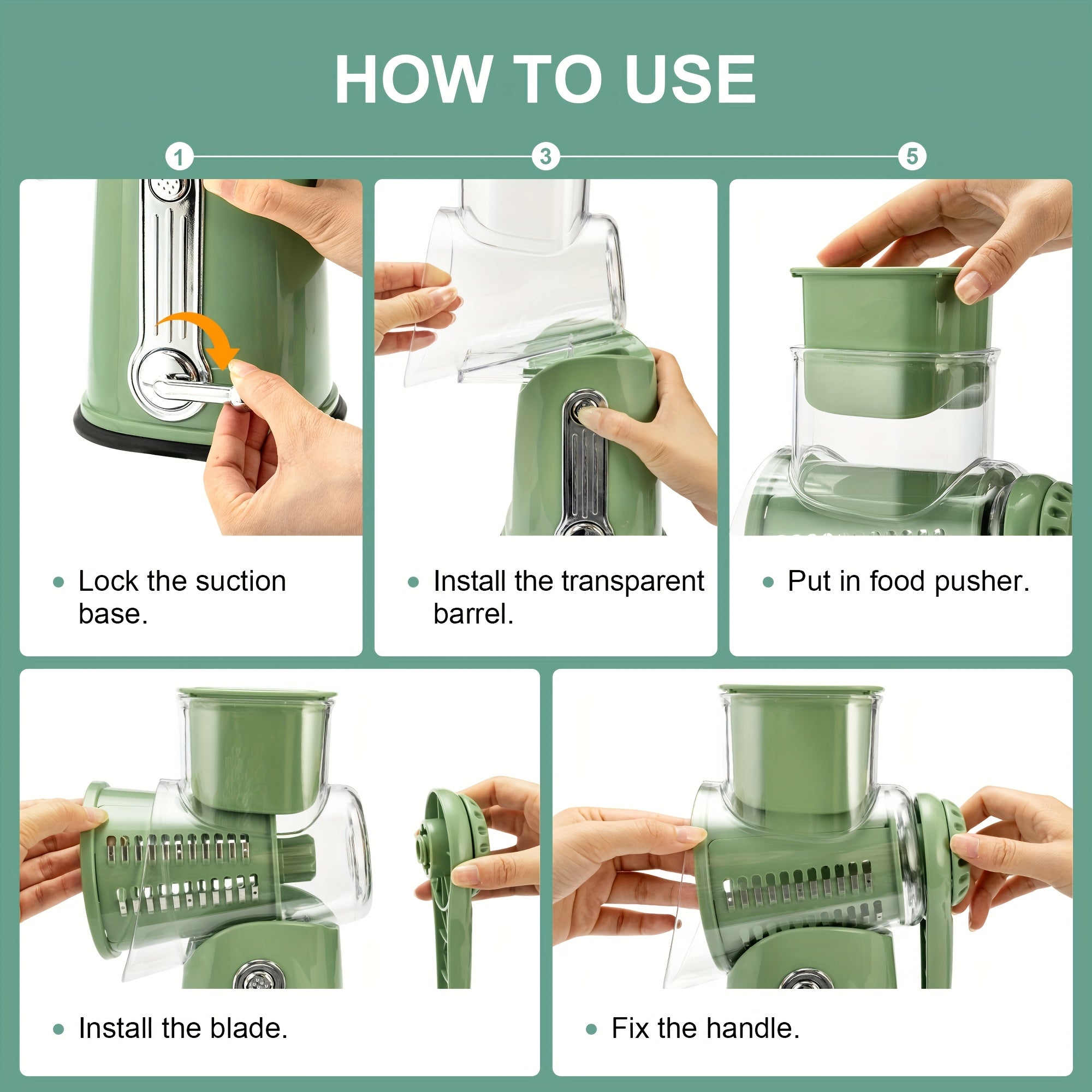 HOW TO USE

1

3

5

• Lock the suction base.

• Install the transparent barrel.

• Put in food pusher.

• Install the blade.

• Fix the handle.