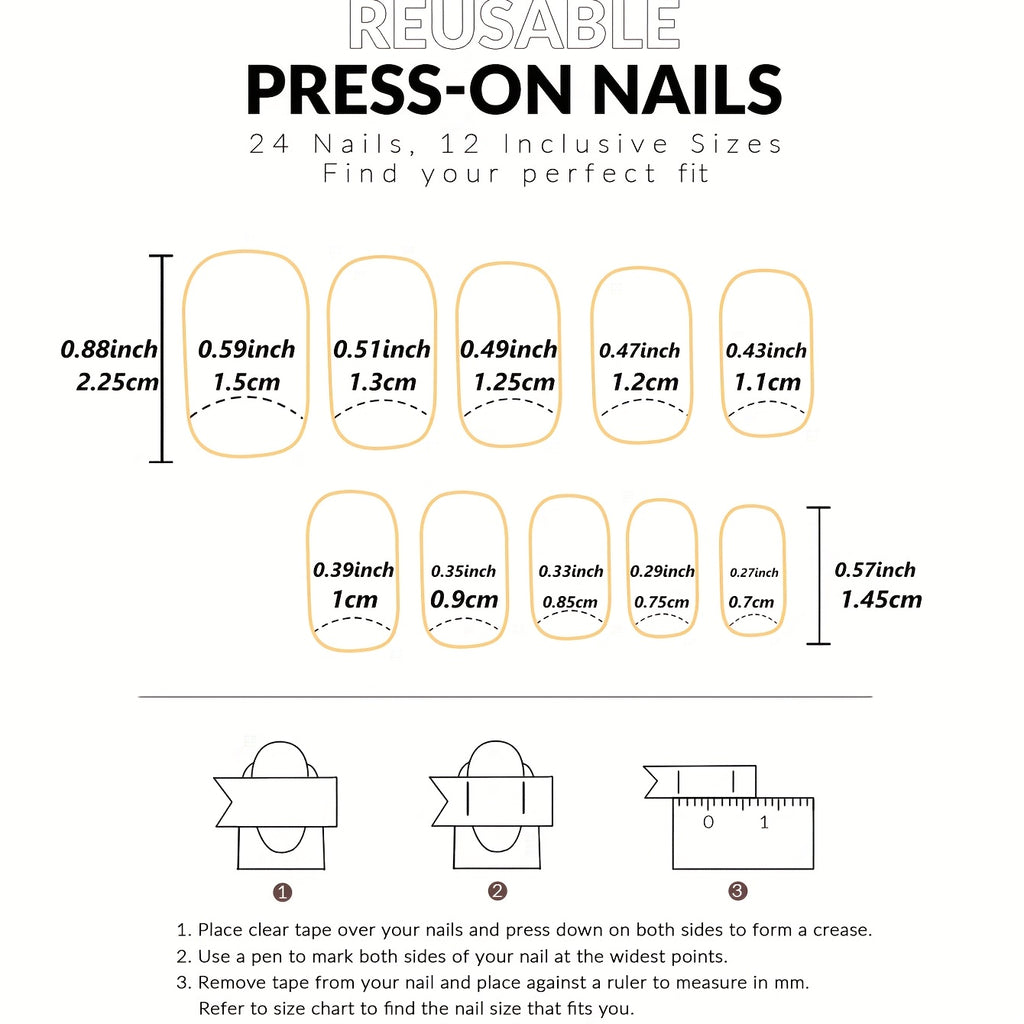 REUSABLE
PRESS-ON NAILS
24 Nails, 12 Inclusive Sizes
Find your perfect fit

0.88inch 2.25cm

0.59inch 1.5cm
0.51inch 1.3cm
0.49inch 1.25cm
0.47inch 1.2cm
0.43inch 1.1cm

0.39inch 1cm
0.35inch 0.9cm
0.33inch 0.85cm
0.29inch 0.75cm
0.27inch 0.7cm

0.57inch 1.45cm

0 1

1 2 3

1. Place clear tape over your nails and press down on both sides to form a crease.
2. Use a pen to mark both sides of your nail at the widest points.
3. Remove tape from your nail and place against a ruler to measure in mm. Refer to size chart to find the nail size that fits you.