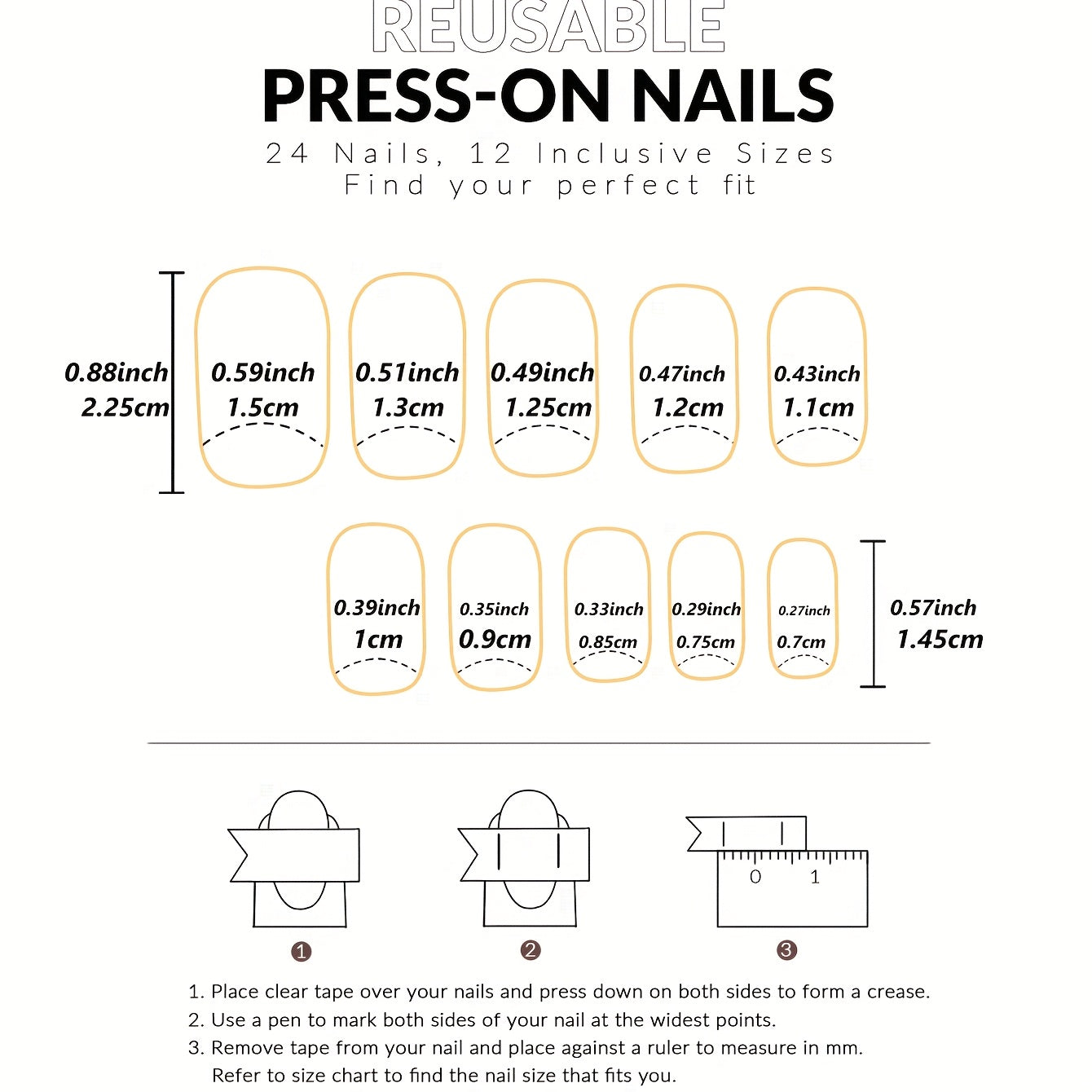 REUSABLE
PRESS-ON NAILS
24 Nails, 12 Inclusive Sizes
Find your perfect fit

0.88inch
2.25cm

0.59inch
1.5cm

0.51inch
1.3cm

0.49inch
1.25cm

0.47inch
1.2cm

0.43inch
1.1cm

0.39inch
1cm

0.35inch
0.9cm

0.33inch
0.85cm

0.29inch
0.75cm

0.27inch
0.7cm

0.57inch
1.45cm

0 1

1
2
3

1. Place clear tape over your nails and press down on both sides to form a crease.
2. Use a pen to mark both sides of your nail at the widest points.
3. Remove tape from your nail and place against a ruler to measure in mm.
Refer to size chart to find the nail size that fits you.