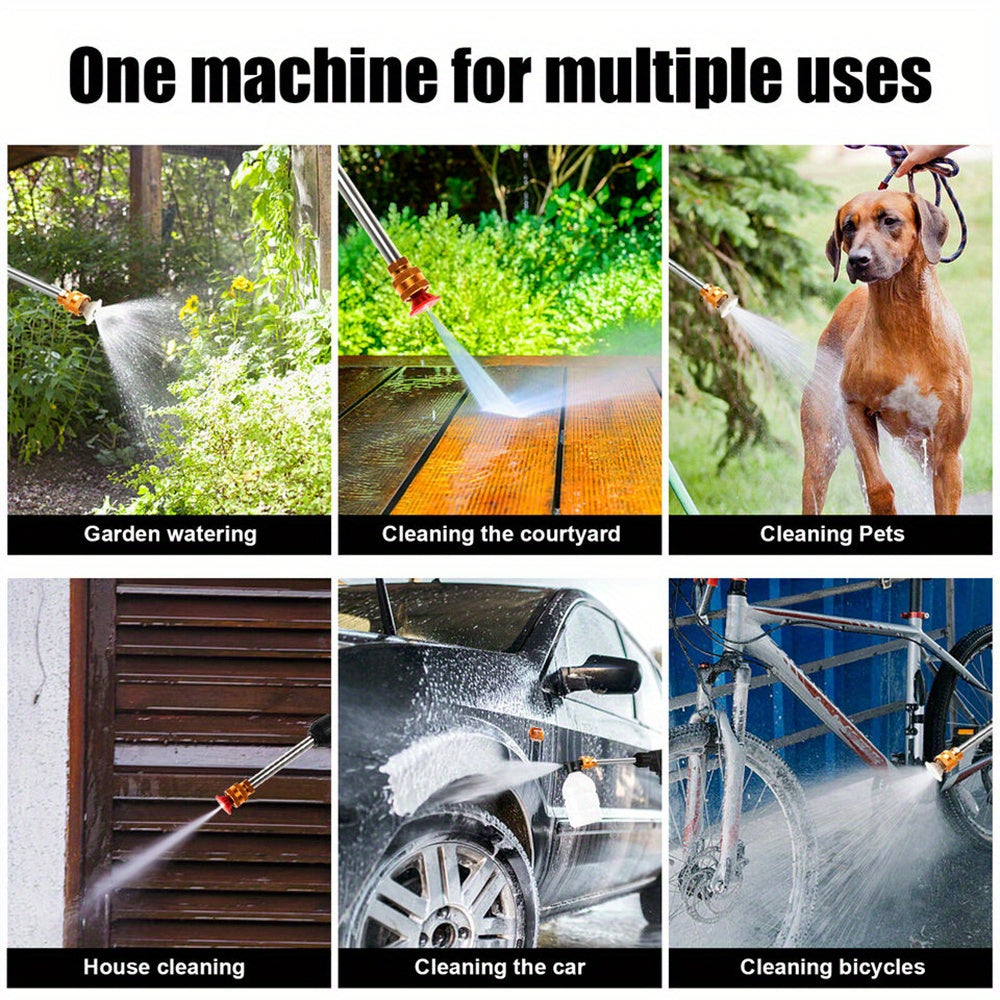 One machine for multiple uses

Garden watering

Cleaning the courtyard

Cleaning Pets

House cleaning

Cleaning the car

Cleaning bicycles