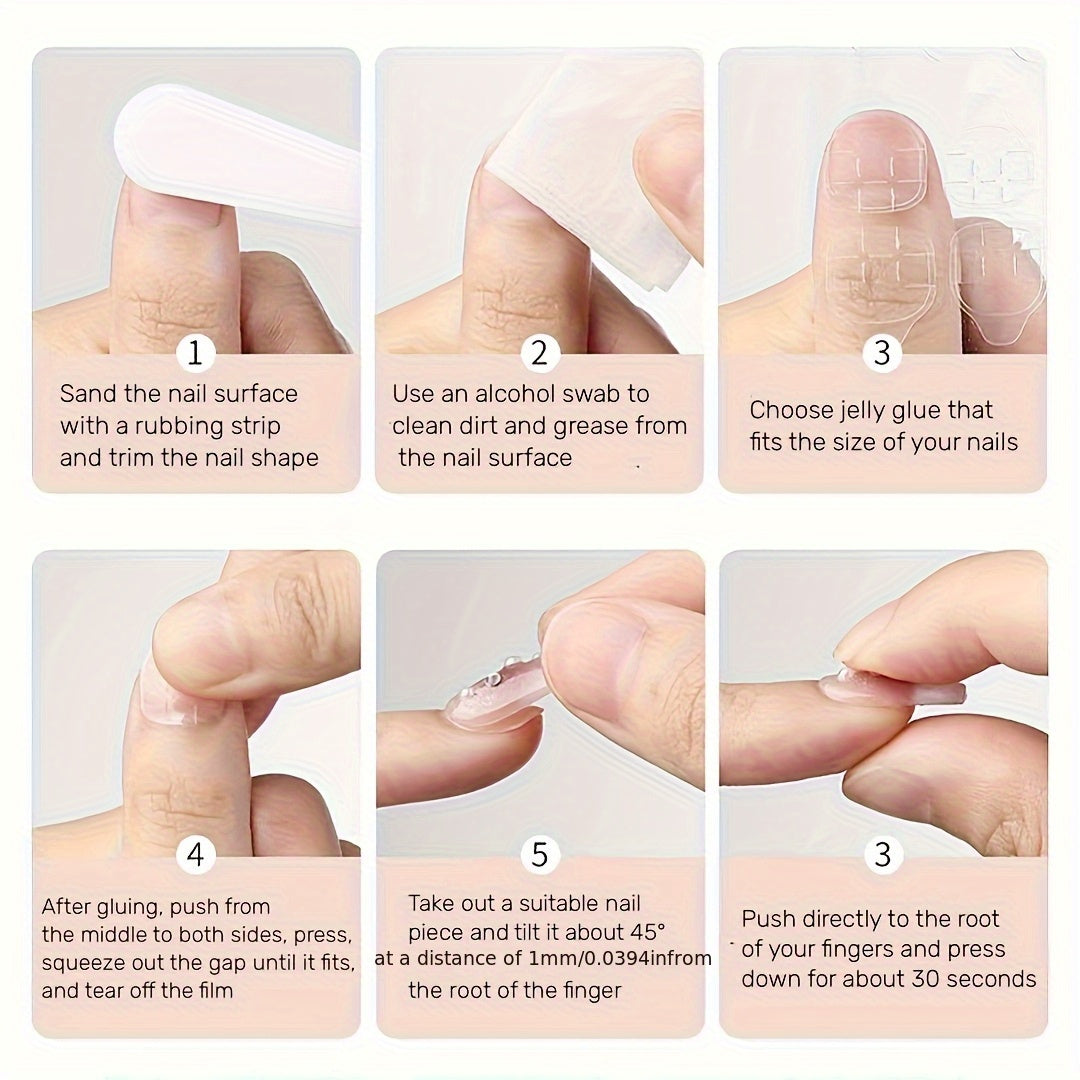 1
Sand the nail surface with a rubbing strip and trim the nail shape

2
Use an alcohol swab to clean dirt and grease from the nail surface

3
Choose jelly glue that fits the size of your nails

4
After gluing, push from the middle to both sides, press, squeeze out the gap until it fits, and tear off the film

5
Take out a suitable nail piece and tilt it about 45° at a distance of 1mm/0.0394infrom the root of the finger

3
Push directly to the root of your fingers and press down for about 30 seconds