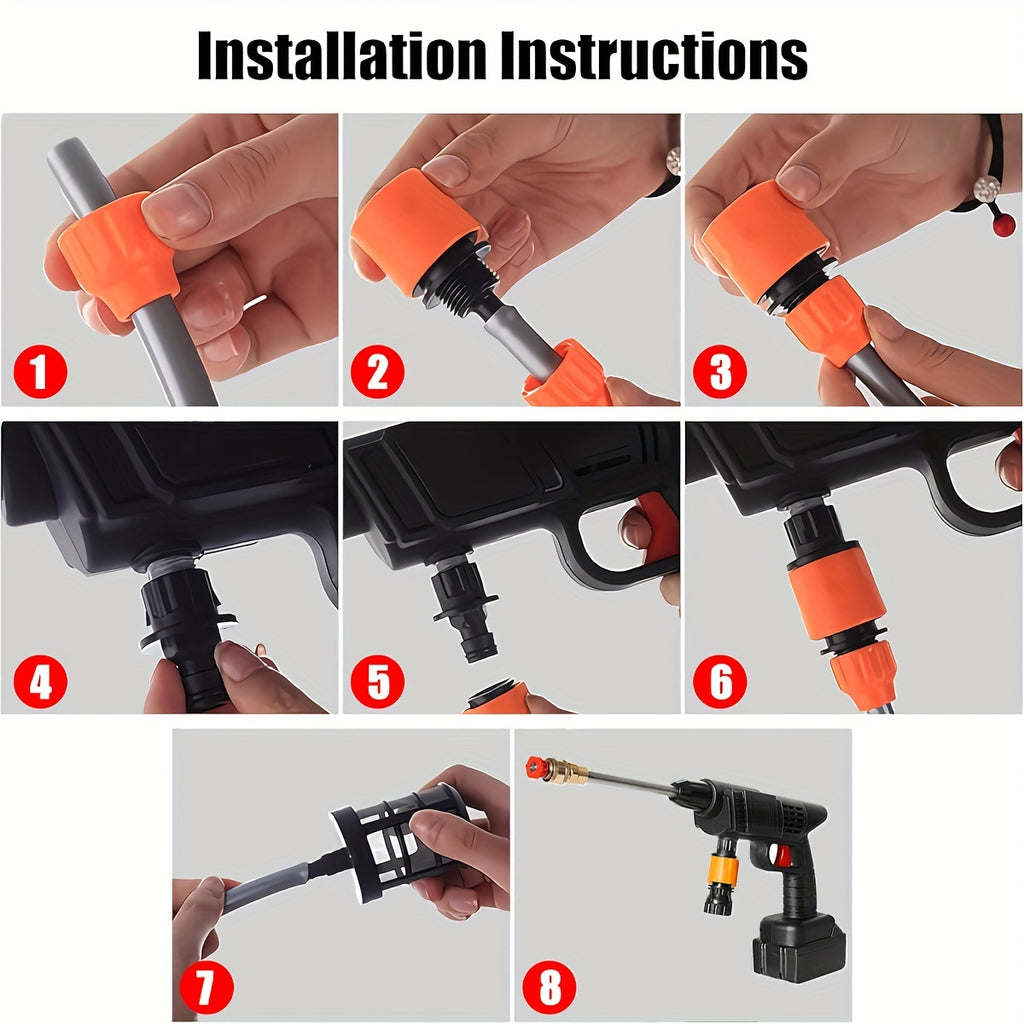 Installation Instructions

1

2

3

4

5

6

7

8