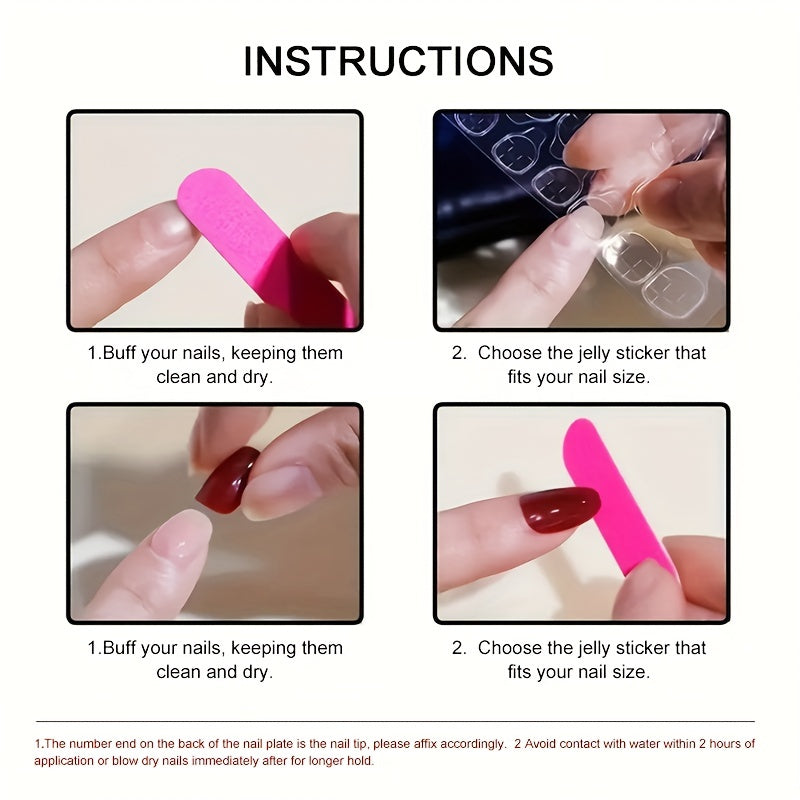 INSTRUCTIONS

1.Buff your nails, keeping them clean and dry.

2. Choose the jelly sticker that fits your nail size.

1.Buff your nails, keeping them clean and dry.

2. Choose the jelly sticker that fits your nail size.

1.The number end on the back of the nail plate is the nail tip, please affix accordingly. 2 Avoid contact with water within 2 hours of application or blow dry nails immediately after for longer hold.