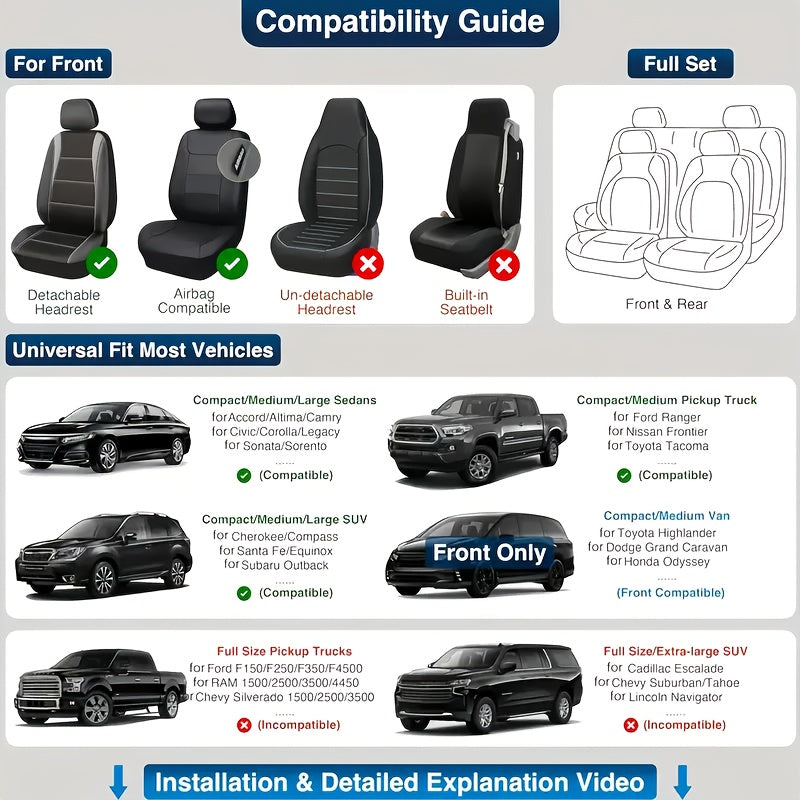 Compatibility Guide

For Front

Detachable Headrest

Airbag Compatible

Un-detachable Headrest

Built-in Seatbelt

Full Set

Front & Rear

Universal Fit Most Vehicles

Compact/Medium/Large Sedans
for Accord/Altima/Camry
for Civic/Corolla/Legacy
for Sonata/Sorento
......
(Compatible)

Compact/Medium Pickup Truck
for Ford Ranger
for Nissan Frontier
for Toyota Tacoma
......
(Compatible)

Compact/Medium/Large SUV
for Cherokee/Compass
for Santa Fe/Equinox
for Subaru Outback
......
(Compatible)

Front Only

Compact/Medium Van
for Toyota Highlander
for Dodge Grand Caravan
for Honda Odyssey
......
(Front Compatible)

Full Size Pickup Trucks
for Ford F150/F250/F350/F4500
for RAM 1500/2500/3500/4450
for Chevy Silverado 1500/2500/3500
......
(Incompatible)

Full Size/Extra-large SUV
for Cadillac Escalade
for Chevy Suburban/Tahoe
for Lincoln Navigator
......
(Incompatible)

Installation & Detailed Explanation Video