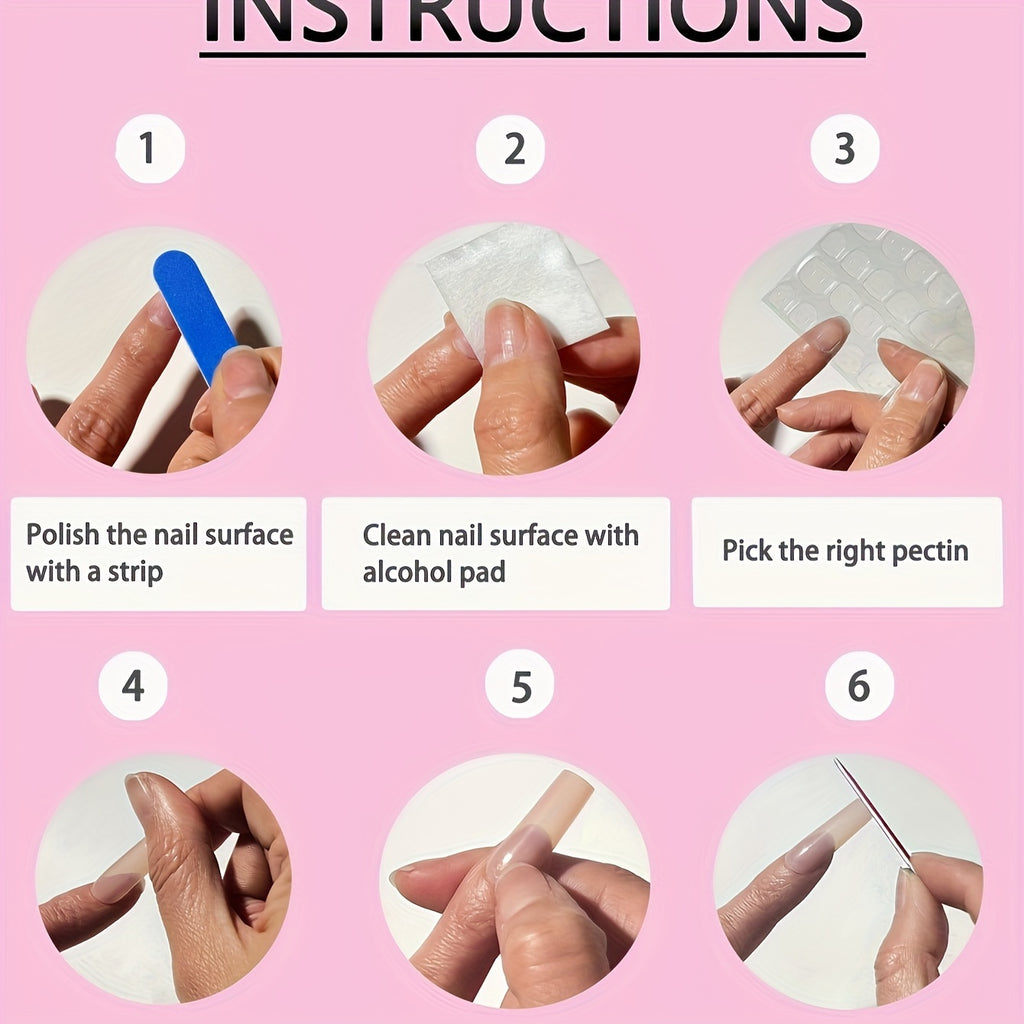 INSTRUCTIONS

1

2

3

Polish the nail surface with a strip

Clean nail surface with alcohol pad

Pick the right pectin

4

5

6