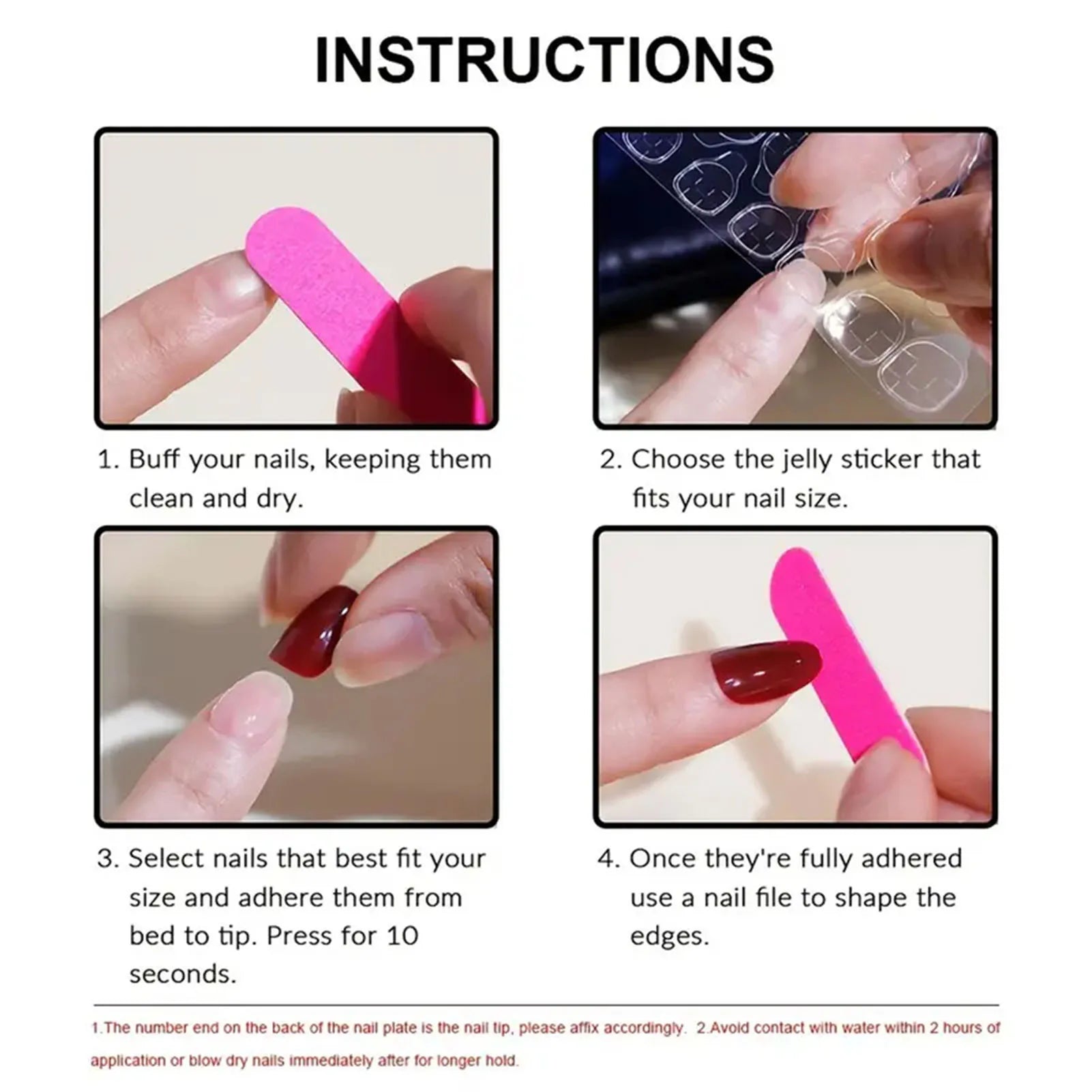 INSTRUCTIONS

1. Buff your nails, keeping them clean and dry.

2. Choose the jelly sticker that fits your nail size.

3. Select nails that best fit your size and adhere them from bed to tip. Press for 10 seconds.

4. Once they're fully adhered use a nail file to shape the edges.

1.The number end on the back of the nail plate is the nail tip, please affix accordingly. 2.Avoid contact with water within 2 hours of application or blow dry nails immediately after for longer hold.