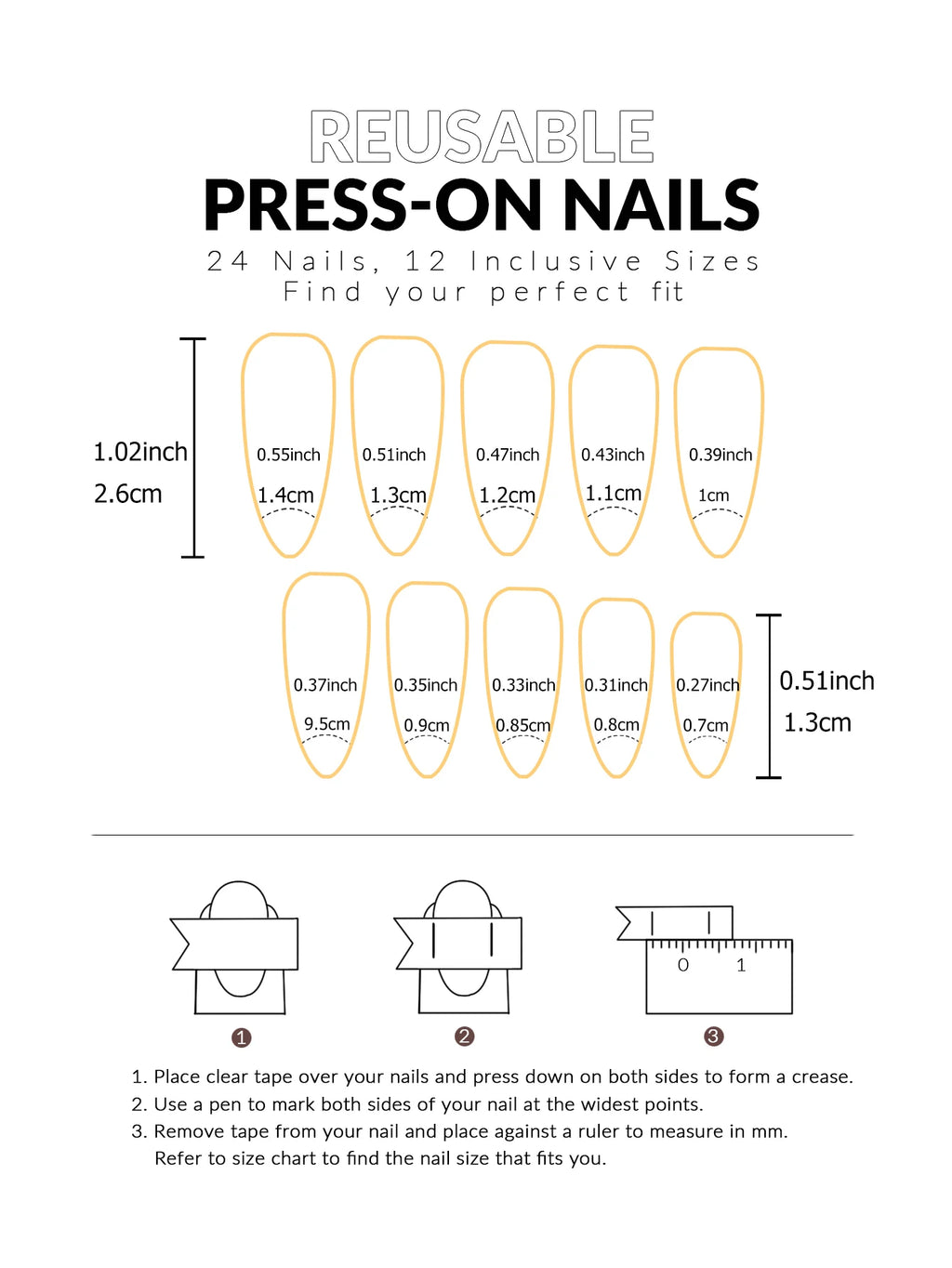 REUSABLE
PRESS-ON NAILS
24 Nails, 12 Inclusive Sizes
Find your perfect fit

1.02inch
2.6cm

0.55inch 1.4cm
0.51inch 1.3cm
0.47inch 1.2cm
0.43inch 1.1cm
0.39inch 1cm

0.37inch 9.5cm
0.35inch 0.9cm
0.33inch 0.85cm
0.31inch 0.8cm
0.27inch 0.7cm

0.51inch
1.3cm

0 1

1
2
3

1. Place clear tape over your nails and press down on both sides to form a crease.
2. Use a pen to mark both sides of your nail at the widest points.
3. Remove tape from your nail and place against a ruler to measure in mm. Refer to size chart to find the nail size that fits you.