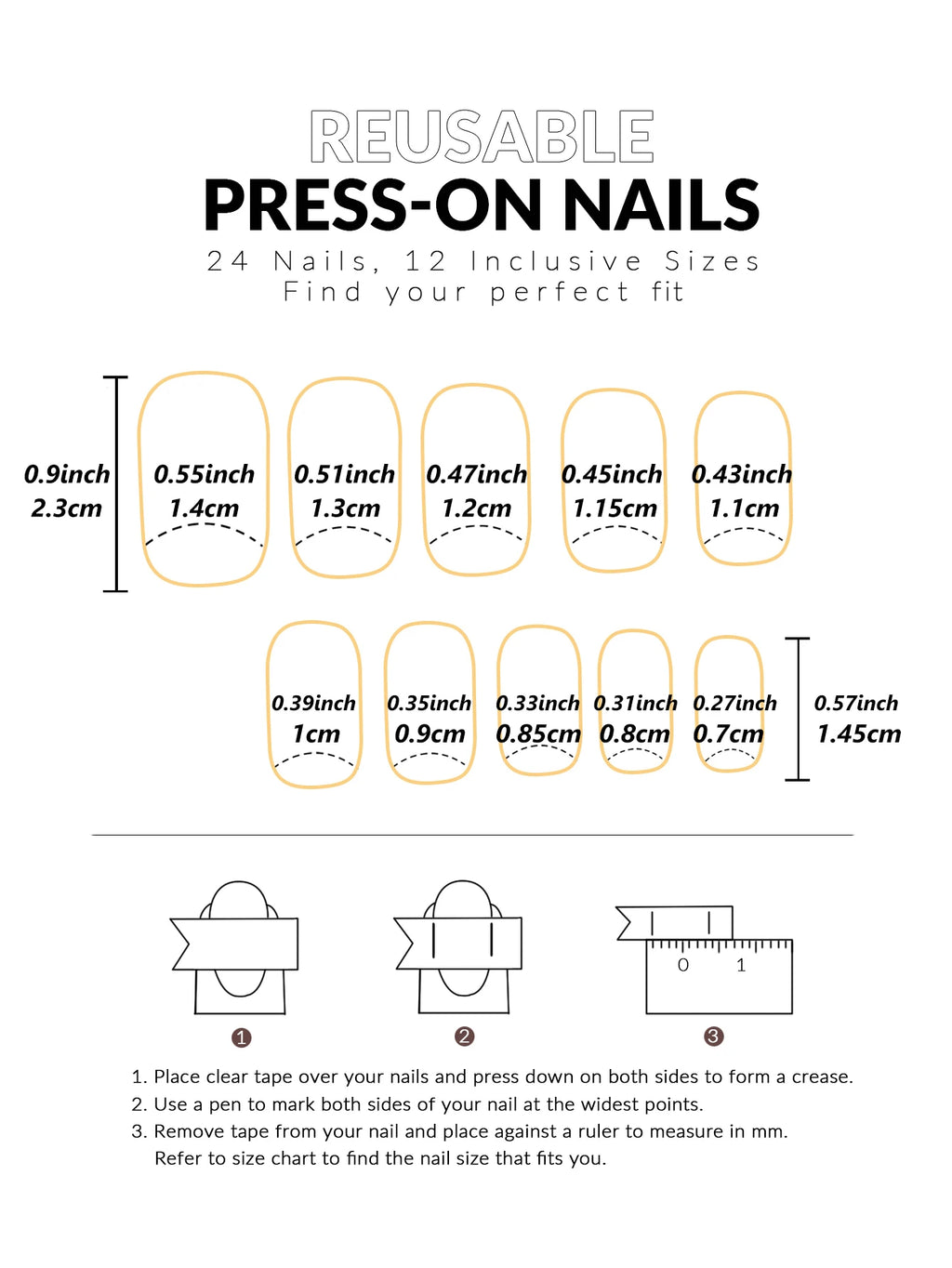 REUSABLE
PRESS-ON NAILS
24 Nails, 12 Inclusive Sizes
Find your perfect fit

0.9inch 2.3cm

0.55inch 1.4cm

0.51inch 1.3cm

0.47inch 1.2cm

0.45inch 1.15cm

0.43inch 1.1cm

0.39inch 1cm

0.35inch 0.9cm

0.33inch 0.85cm

0.31inch 0.8cm

0.27inch 0.7cm

0.57inch 1.45cm

0 1

1 2 3

1. Place clear tape over your nails and press down on both sides to form a crease.
2. Use a pen to mark both sides of your nail at the widest points.
3. Remove tape from your nail and place against a ruler to measure in mm. Refer to size chart to find the nail size that fits you.