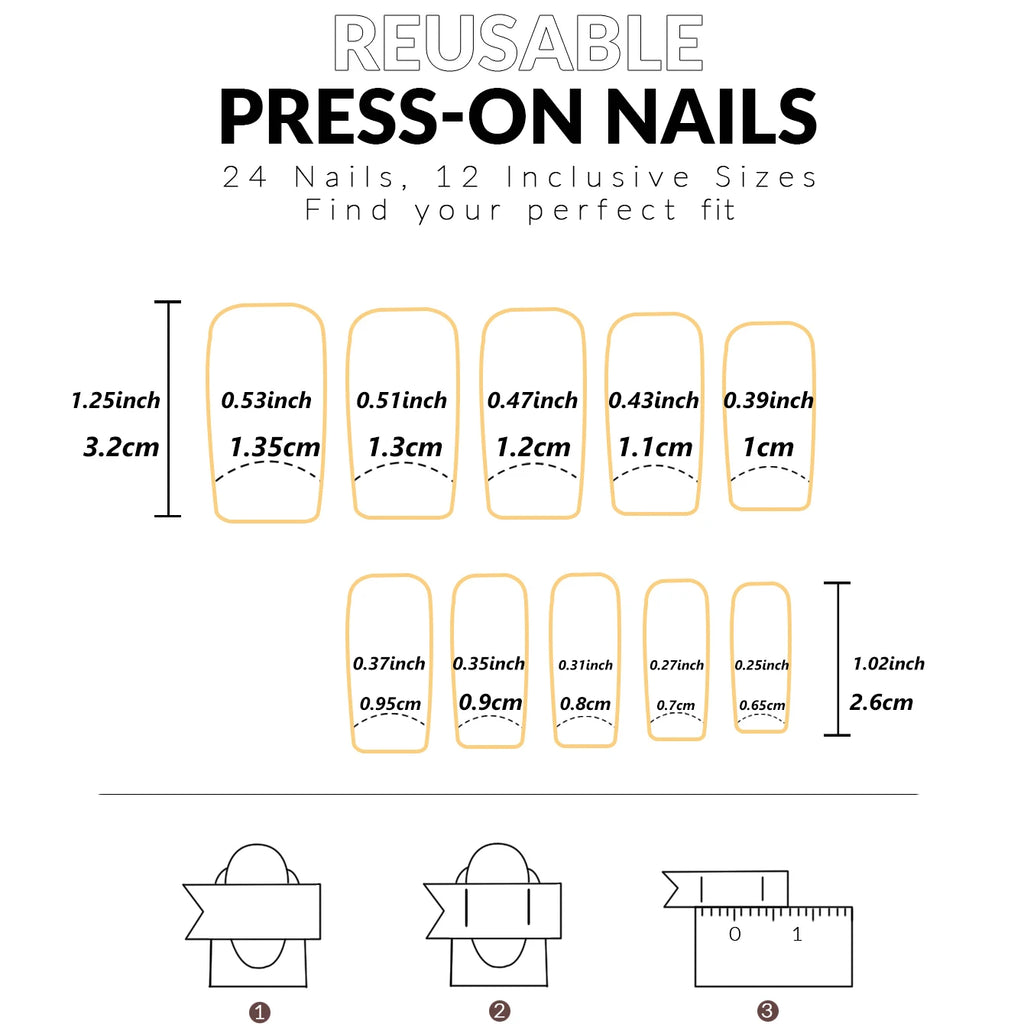 REUSABLE
PRESS-ON NAILS
24 Nails, 12 Inclusive Sizes
Find your perfect fit

1.25inch
3.2cm

0.53inch
1.35cm

0.51inch
1.3cm

0.47inch
1.2cm

0.43inch
1.1cm

0.39inch
1cm

0.37inch
0.95cm

0.35inch
0.9cm

0.31inch
0.8cm

0.27inch
0.7cm

0.25inch
0.65cm

1.02inch
2.6cm

0 1

❶ ❷ ❸