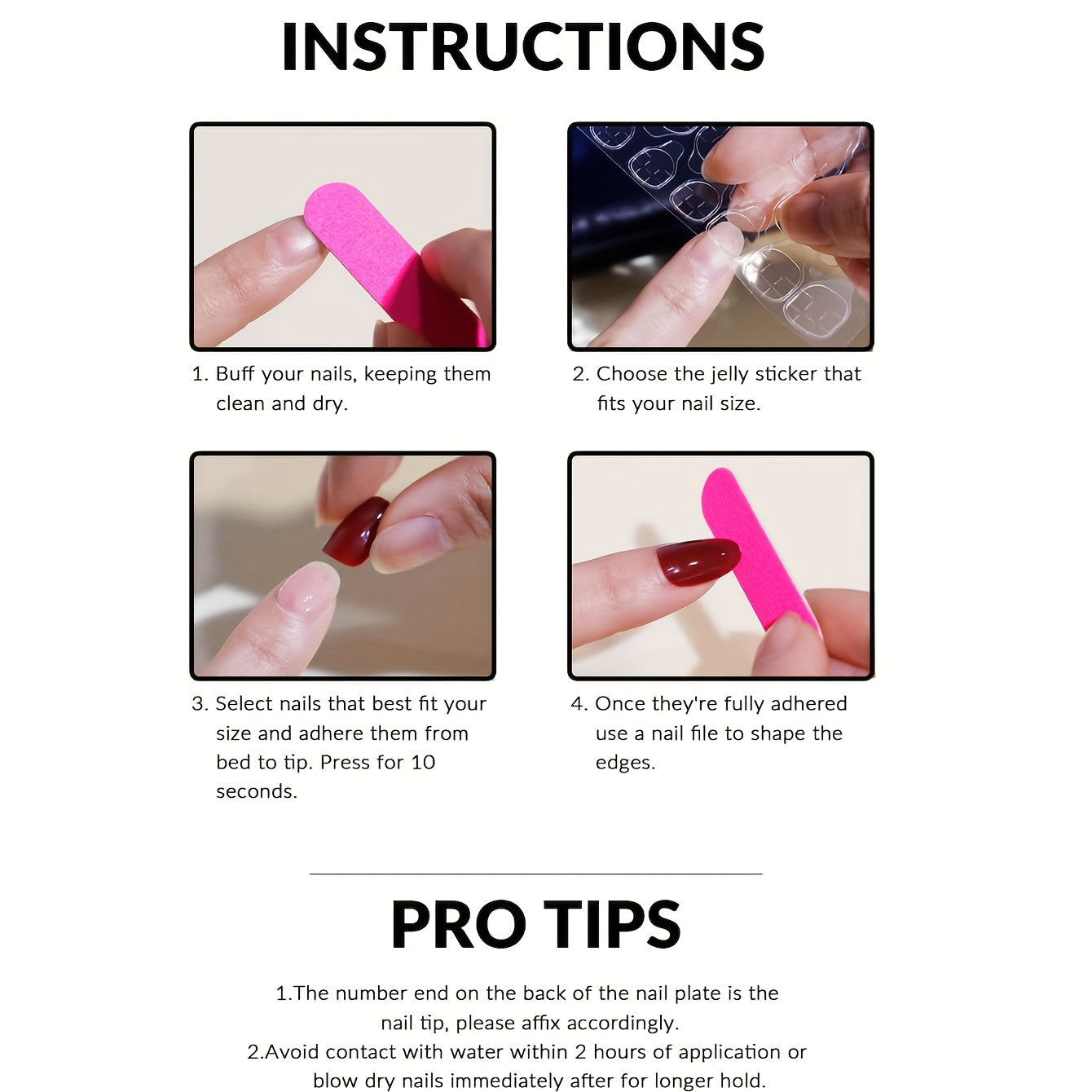 INSTRUCTIONS

1. Buff your nails, keeping them clean and dry.

2. Choose the jelly sticker that fits your nail size.

3. Select nails that best fit your size and adhere them from bed to tip. Press for 10 seconds.

4. Once they're fully adhered use a nail file to shape the edges.

PRO TIPS

1.The number end on the back of the nail plate is the nail tip, please affix accordingly.
2.Avoid contact with water within 2 hours of application or blow dry nails immediately after for longer hold.