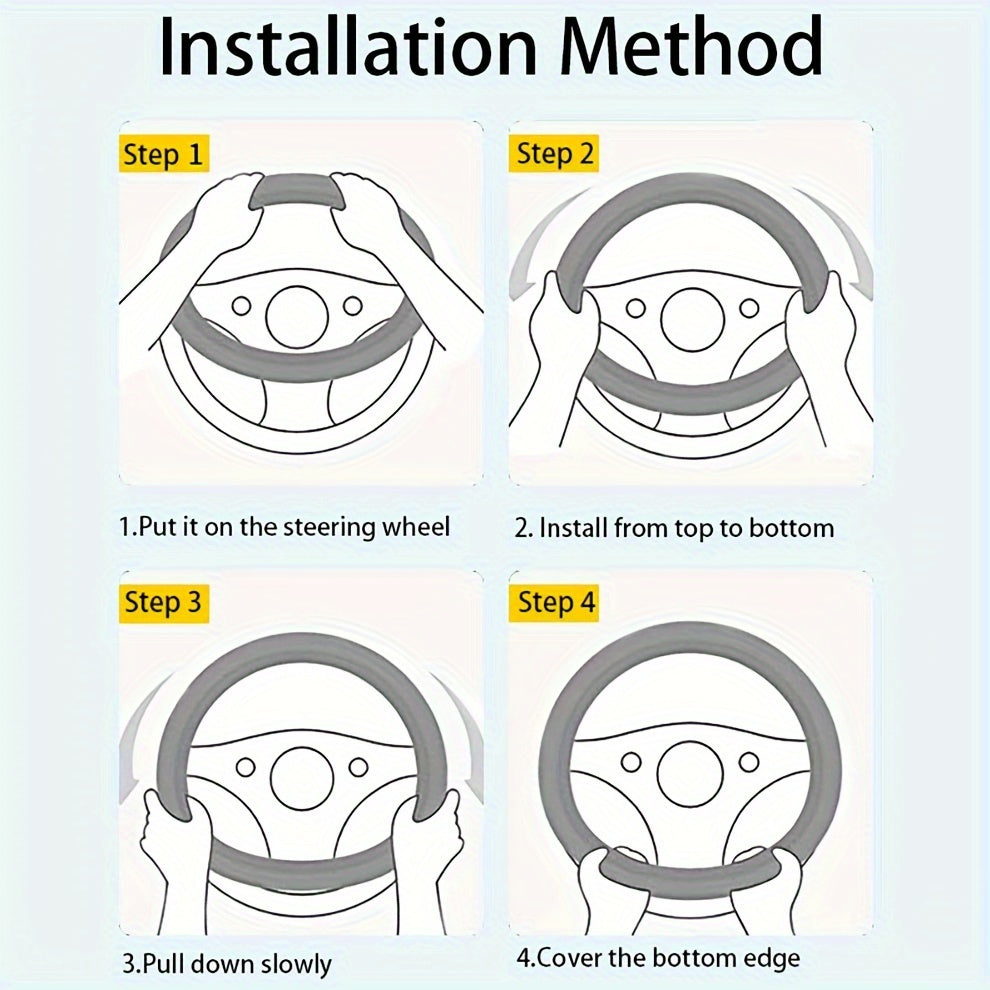 Installation Method

Step 1

1.Put it on the steering wheel

Step 2

2. Install from top to bottom

Step 3

3.Pull down slowly

Step 4

4.Cover the bottom edge