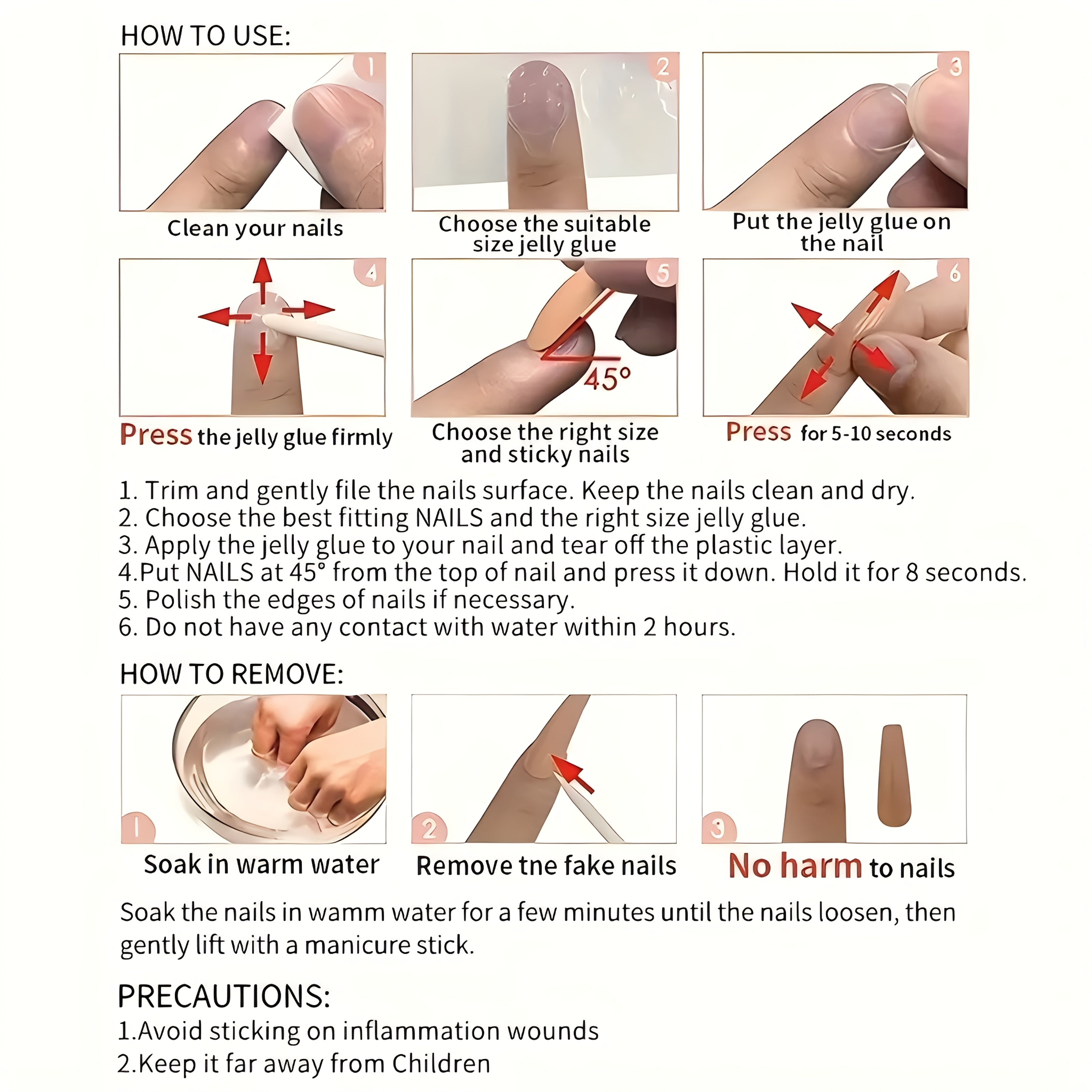 HOW TO USE:

1

Clean your nails

2

Choose the suitable size jelly glue

3

Put the jelly glue on the nail

4

Press the jelly glue firmly

5

45°

Choose the right size and sticky nails

6

Press for 5-10 seconds

1. Trim and gently file the nails surface. Keep the nails clean and dry.
2. Choose the best fitting NAILS and the right size jelly glue.
3. Apply the jelly glue to your nail and tear off the plastic layer.
4.Put NAILS at 45° from the top of nail and press it down. Hold it for 8 seconds.
5. Polish the edges of nails if necessary.
6. Do not have any contact with water within 2 hours.

HOW TO REMOVE:

1

Soak in warm water

2

Remove tne fake nails

3

No harm to nails

Soak the nails in wamm water for a few minutes until the nails loosen, then gently lift with a manicure stick.

PRECAUTIONS:
1.Avoid sticking on inflammation wounds
2.Keep it far away from Children