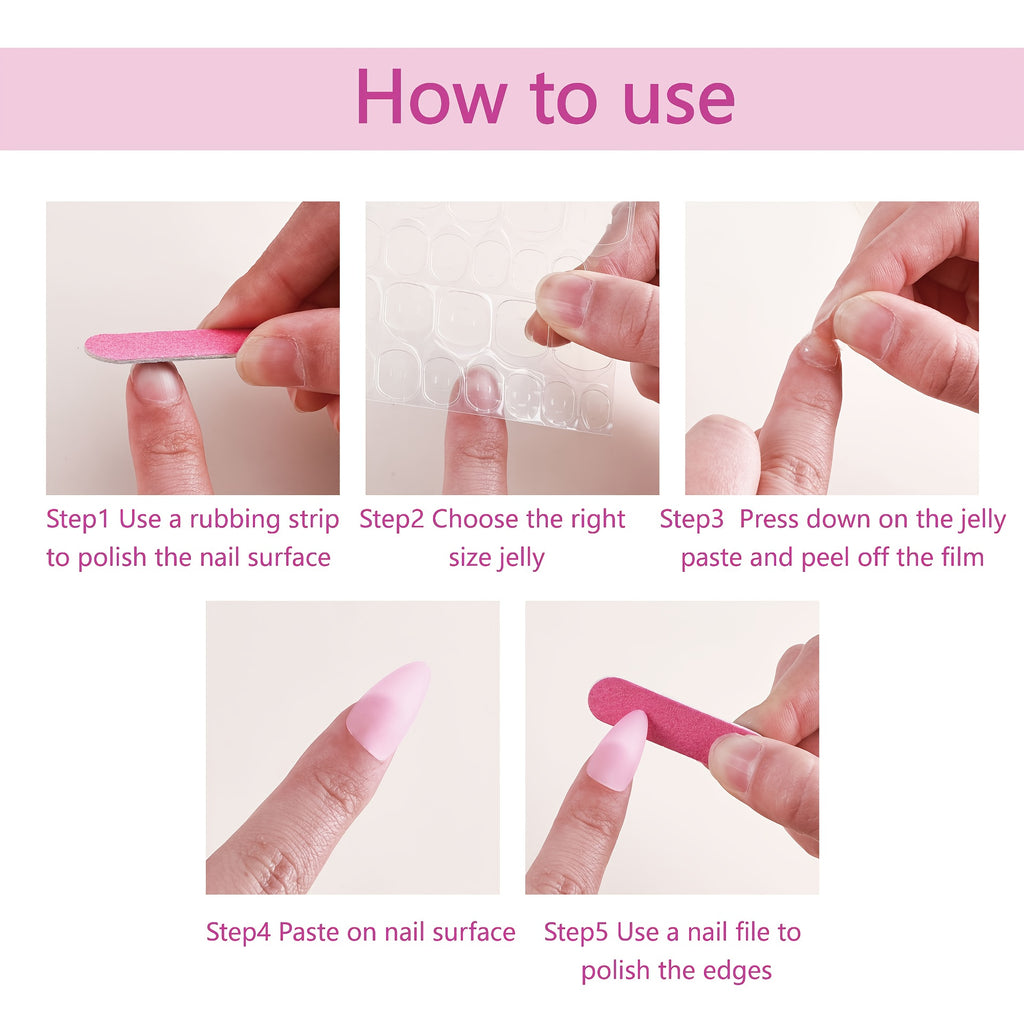 How to use

Step1 Use a rubbing strip to polish the nail surface

Step2 Choose the right size jelly

Step3 Press down on the jelly paste and peel off the film

Step4 Paste on nail surface

Step5 Use a nail file to polish the edges