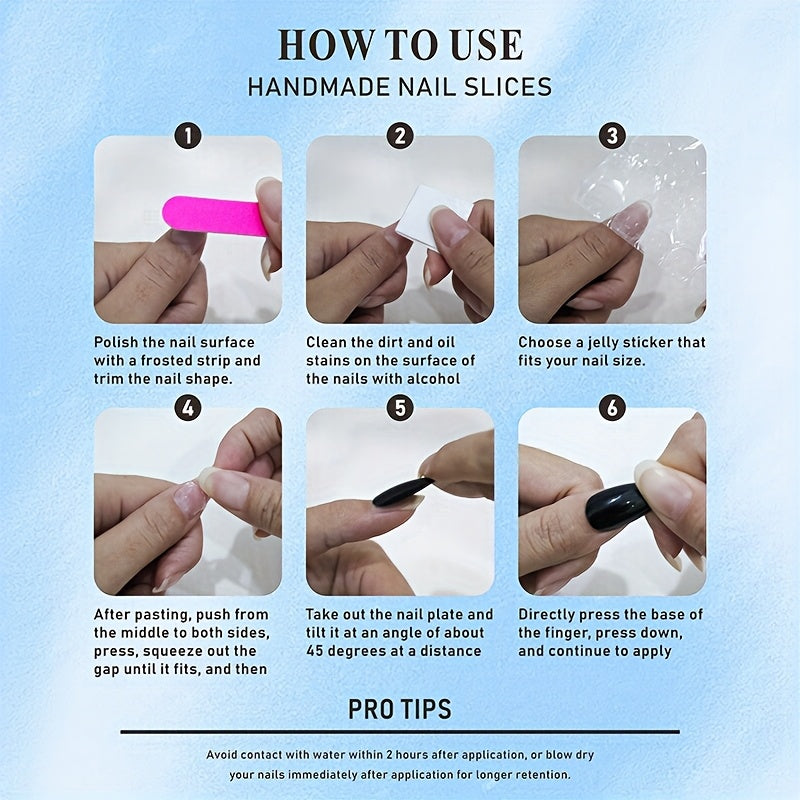 HOW TO USE
HANDMADE NAIL SLICES

1
Polish the nail surface with a frosted strip and trim the nail shape.

2
Clean the dirt and oil stains on the surface of the nails with alcohol

3
Choose a jelly sticker that fits your nail size.

4
After pasting, push from the middle to both sides, press, squeeze out the gap until it fits, and then

5
Take out the nail plate and tilt it at an angle of about 45 degrees at a distance

6
Directly press the base of the finger, press down, and continue to apply

PRO TIPS

Avoid contact with water within 2 hours after application, or blow dry your nails immediately after application for longer retention.