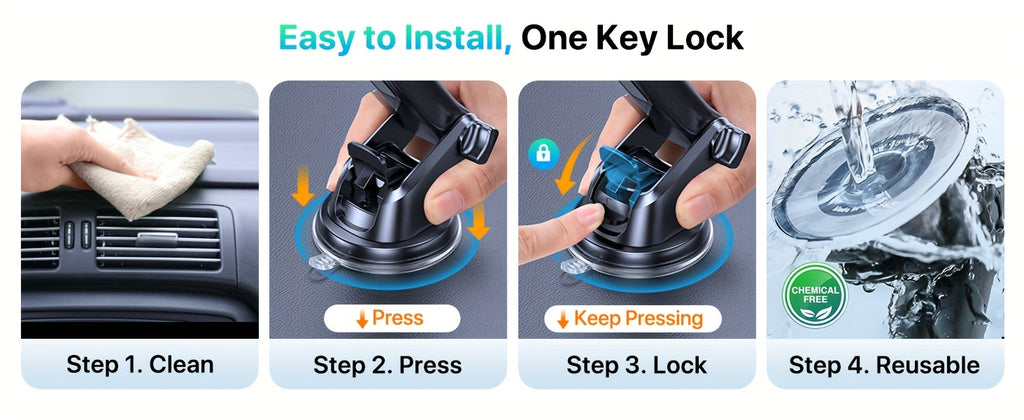 Easy to Install, One Key Lock

Step 1. Clean

Press

Step 2. Press

Keep Pressing

Step 3. Lock

CHEMICAL FREE

Step 4. Reusable