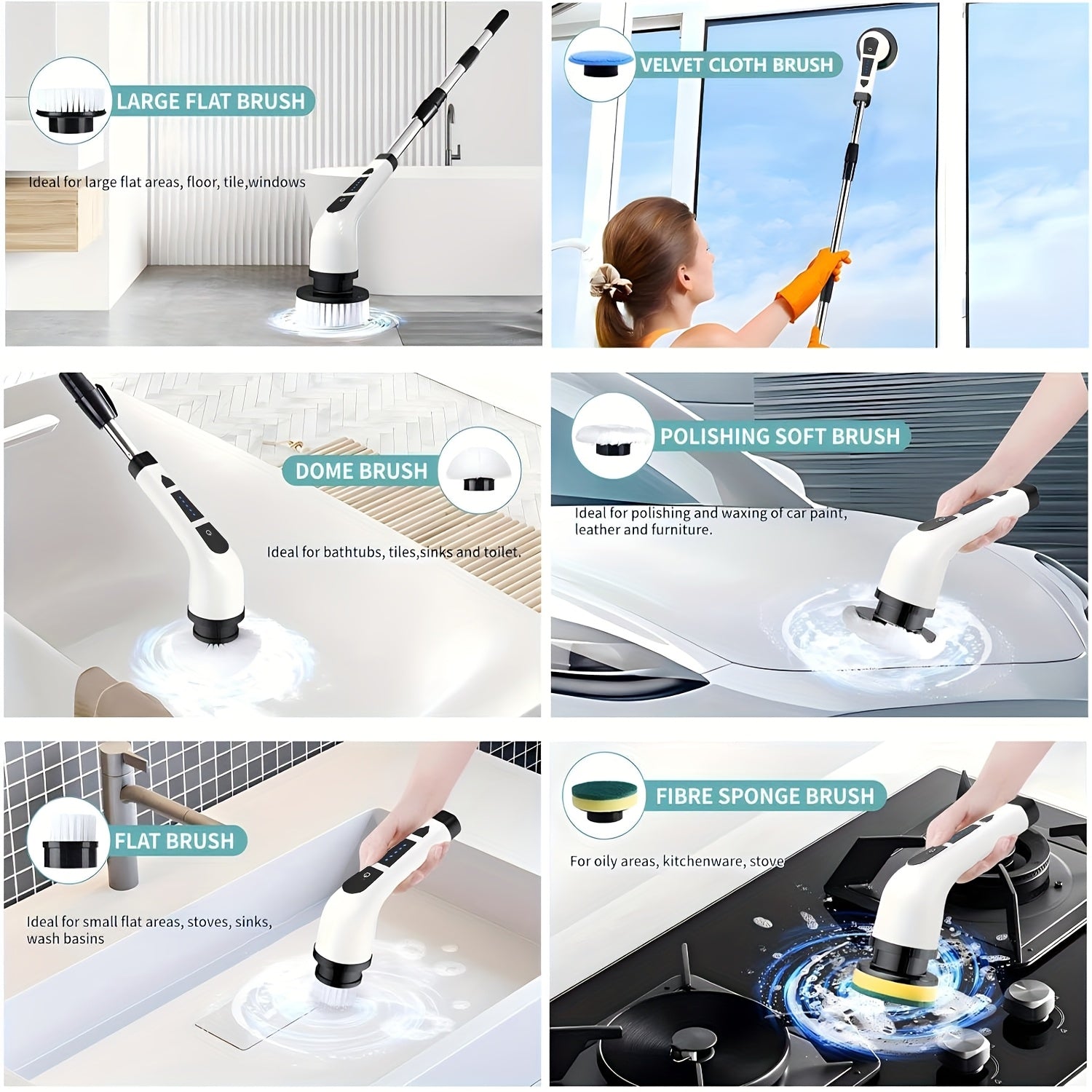 LARGE FLAT BRUSH

Ideal for large flat areas, floor, tile,windows

VELVET CLOTH BRUSH

DOME BRUSH

Ideal for bathtubs, tiles,sinks and toilet.

POLISHING SOFT BRUSH

Ideal for polishing and waxing of car paint, leather and furniture.

FLAT BRUSH

Ideal for small flat areas, stoves, sinks, wash basins

FIBRE SPONGE BRUSH

For oily areas, kitchenware, stove