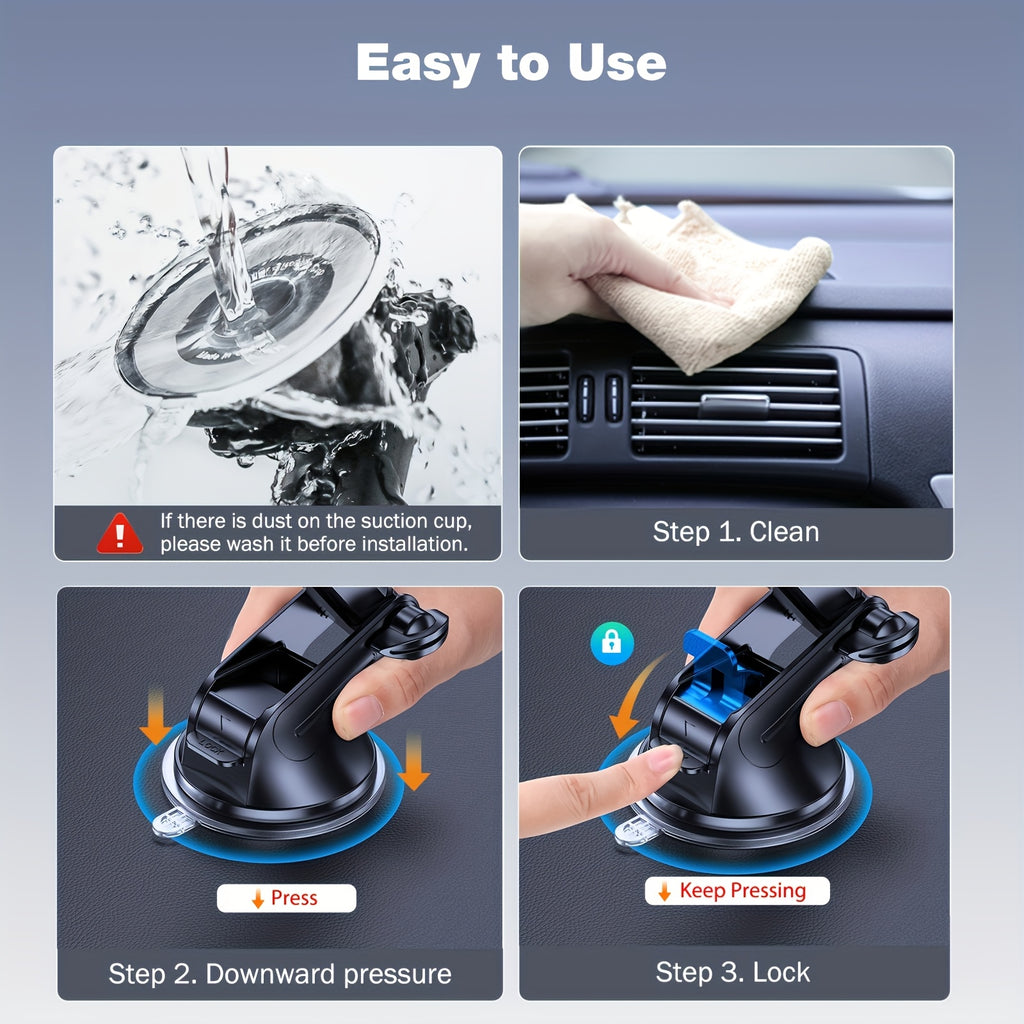 Easy to Use

If there is dust on the suction cup, please wash it before installation.

Step 1. Clean

LOCK

Press

Step 2. Downward pressure

Keep Pressing

Step 3. Lock