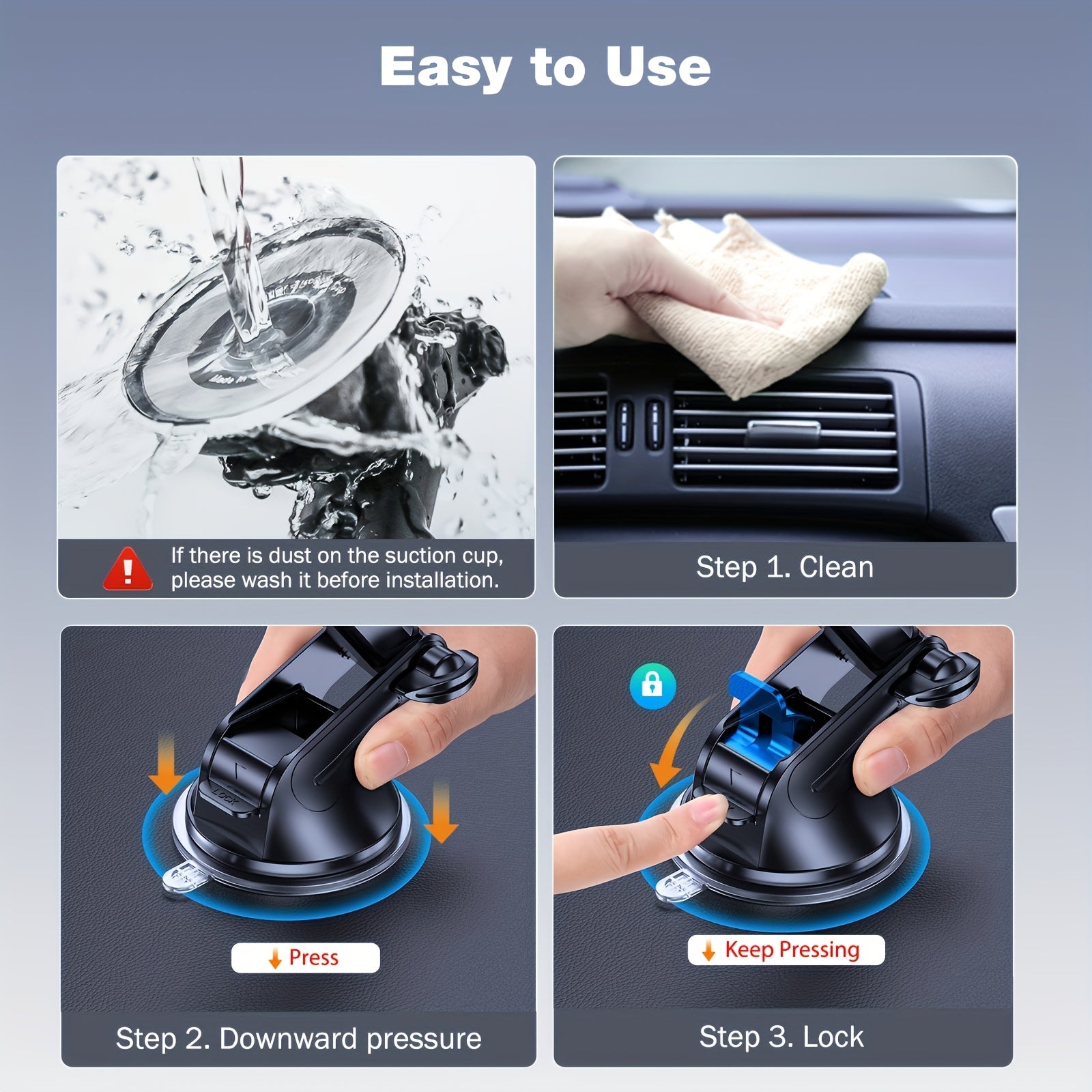 Easy to Use

If there is dust on the suction cup, please wash it before installation.

Step 1. Clean

LOCK

Press

Step 2. Downward pressure

Keep Pressing

Step 3. Lock